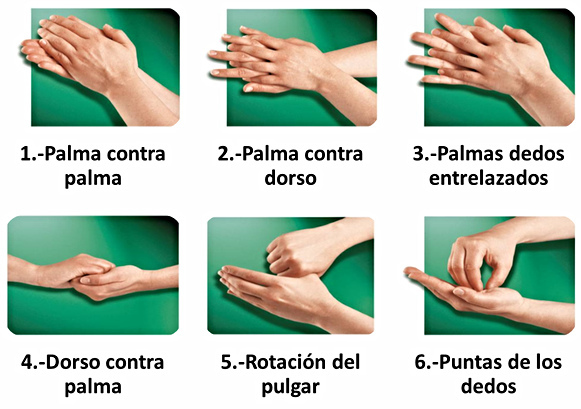 1.-Palma contra palma

2.-Palma contra dorso

3.-Palmas dedos entrelazados

4.-Dorso contra palma

5.-Rotación del pulgar

6.-Puntas de los dedos